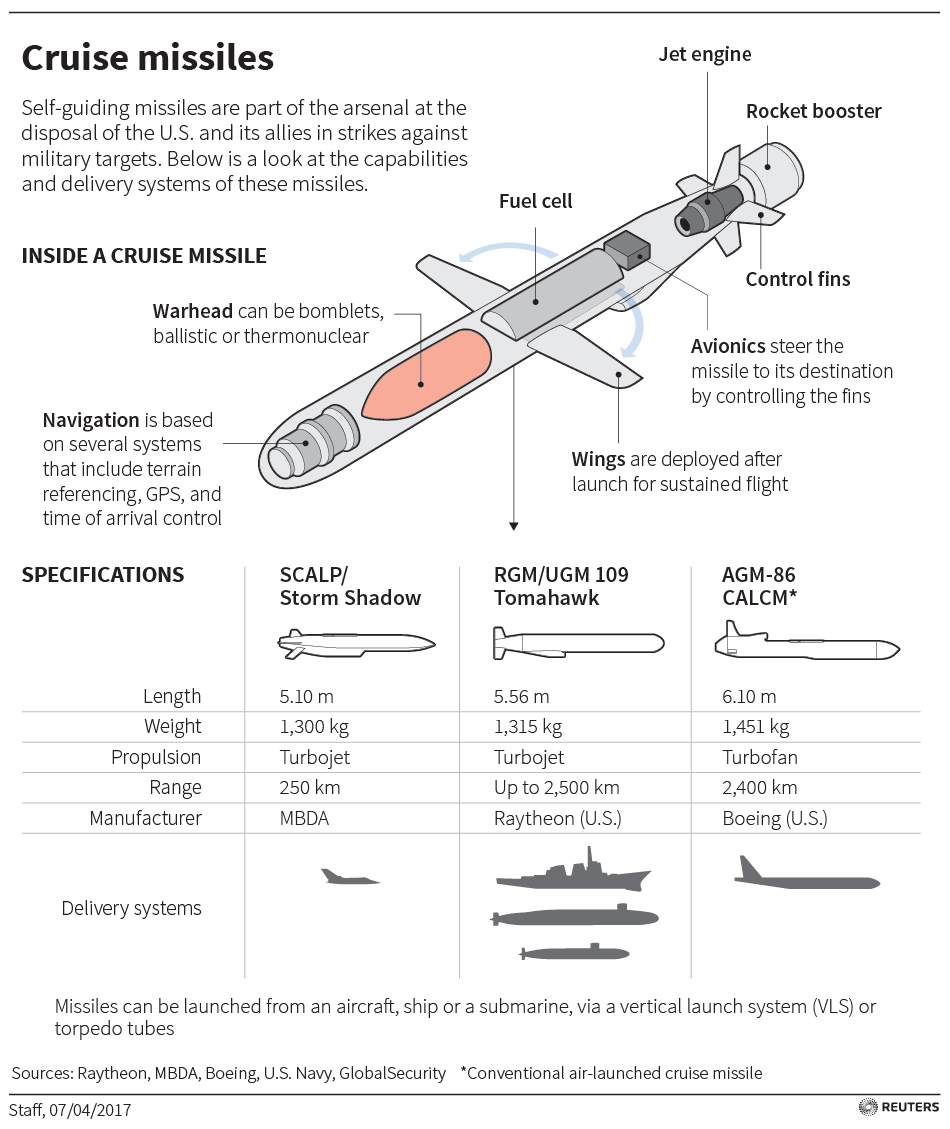 Cruise missiles

Self-guiding missiles are part of the arsenal at the disposal of the U.S. and its allies in strikes against military targets. Below is a look at the capabilities and delivery systems of these missiles.

INSIDE A CRUISE MISSILE

Jet engine

Rocket booster

Fuel cell

Control fins

Warhead can be bomblets, ballistic or thermonuclear

Avionics steer the missile to its destination by controlling the fins

Navigation is based on several systems that include terrain referencing, GPS, and time of arrival control

Wings are deployed after launch for sustained flight

| SPECIFICATIONS | SCALP/ Storm Shadow | RGM/UGM 109 Tomahawk | AGM-86 CALCM* |
|---|---|---|---|
| Length | 5.10 m | 5.56 m | 6.10 m |
| Weight | 1,300 kg | 1,315 kg | 1,451 kg |
| Propulsion | Turbojet | Turbojet | Turbofan |
| Range | 250 km | Up to 2,500 km | 2,400 km |
| Manufacturer | MBDA | Raytheon (U.S.) | Boeing (U.S.) |
| Delivery systems | | | |

Missiles can be launched from an aircraft, ship or a submarine, via a vertical launch system (VLS) or torpedo tubes

Sources: Raytheon, MBDA, Boeing, U.S. Navy, GlobalSecurity *Conventional air-launched cruise missile

Staff, 07/04/2017

REUTERS